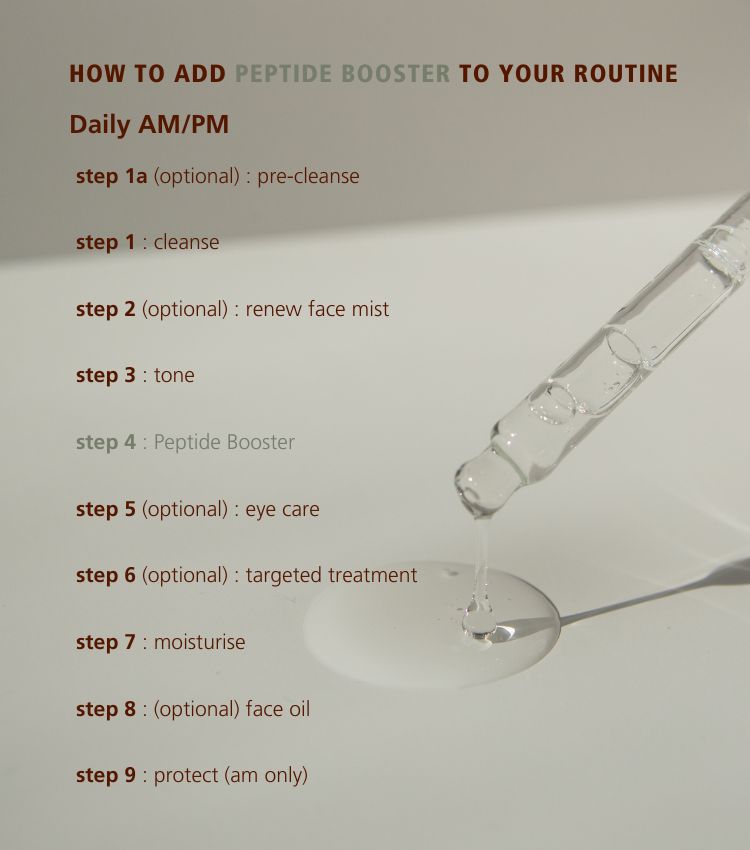 HOW TO ADD PEPTIDE BOOSTER TO YOUR ROUTINE

Daily AM/PM

step 1a (optional) : pre-cleanse

step 1 : cleanse

step 2 (optional) : renew face mist

step 3 : tone

step 4 : Peptide Booster

step 5 (optional) : eye care

step 6 (optional) : targeted treatment

step 7 : moisturise

step 8 : (optional) face oil

step 9 : protect (am only)